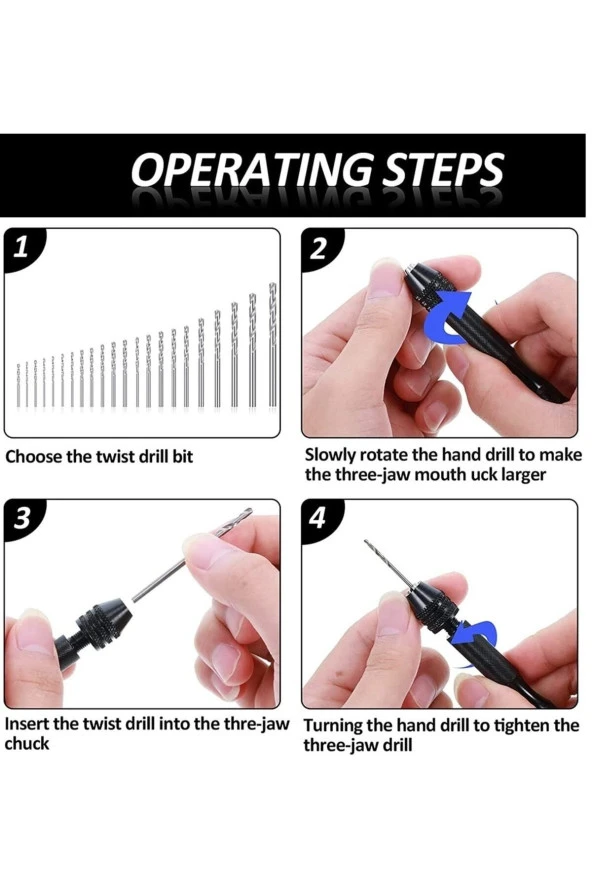 OPERATING STEPS

1

Choose the twist drill bit

2

Slowly rotate the hand drill to make the three-jaw mouth uck larger

3

Insert the twist drill into the thre-jaw chuck

4

Turning the hand drill to tighten the three-jaw drill