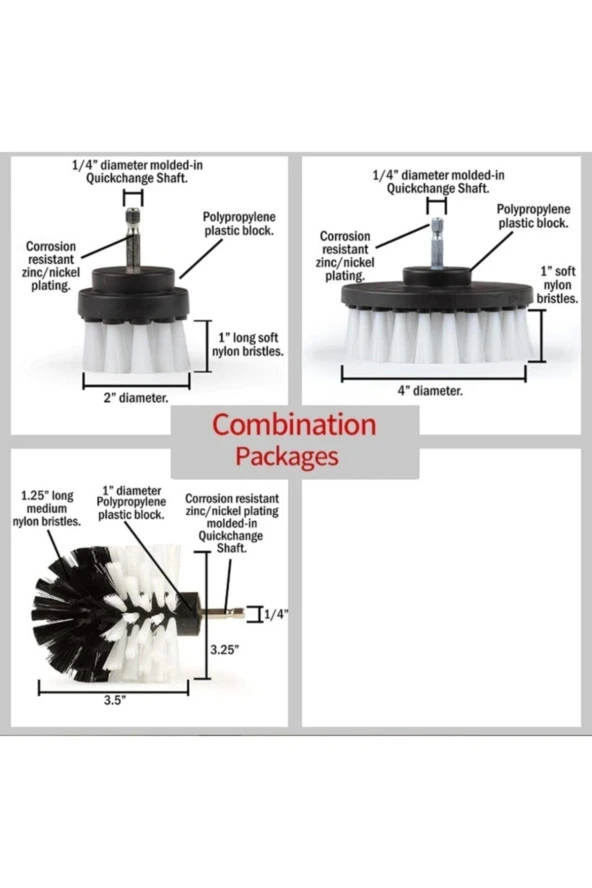 1/4" diameter molded-in Quickchange Shaft.

Polypropylene plastic block.

Corrosion resistant zinc/nickel plating.

1" long soft nylon bristles.

2" diameter.

1/4" diameter molded-in Quickchange Shaft.

Polypropylene plastic block.

Corrosion resistant zinc/nickel plating.

1" soft nylon bristles.

4" diameter.

Combination Packages

1.25" long medium nylon bristles.

1" diameter Polypropylene plastic block.

Corrosion resistant zinc/nickel plating molded-in Quickchange Shaft.

1/4"

3.25"

3.5"