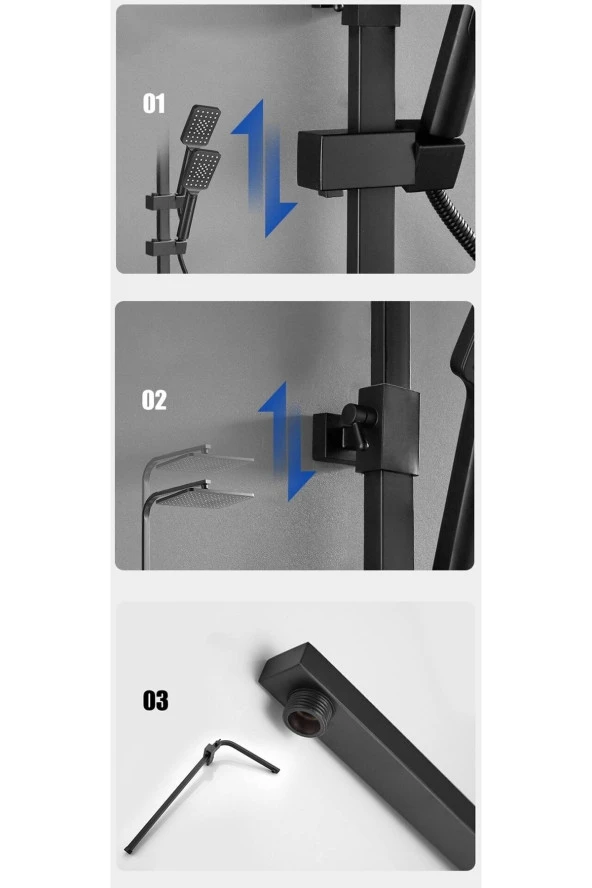 01

02

03