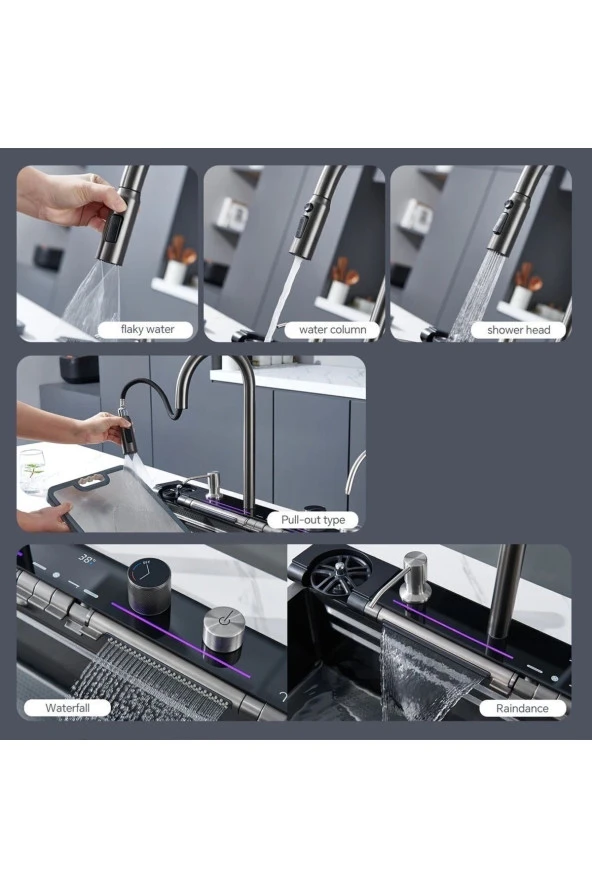 flaky water

water column

shower head

Pull-out type

38°

Waterfall

Raindance