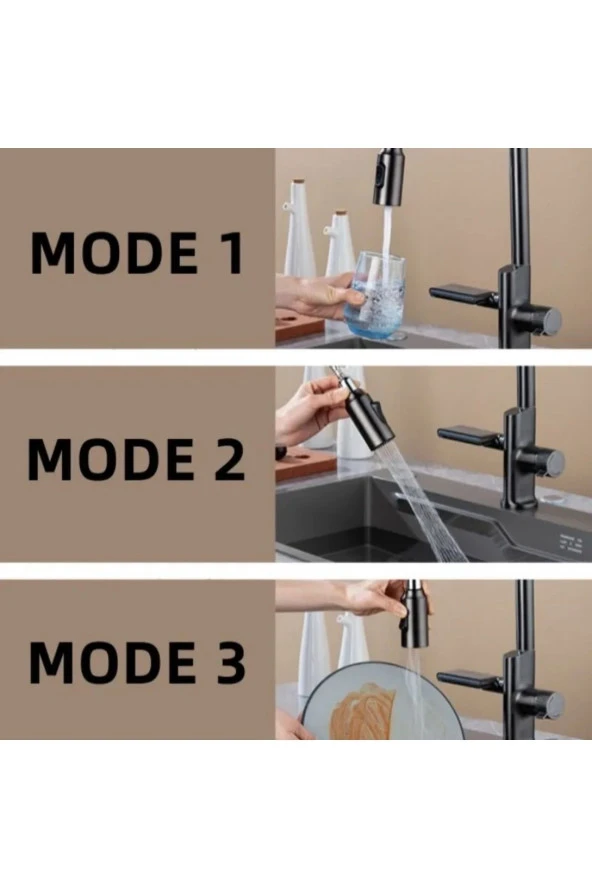 MODE 1

MODE 2

MODE 3