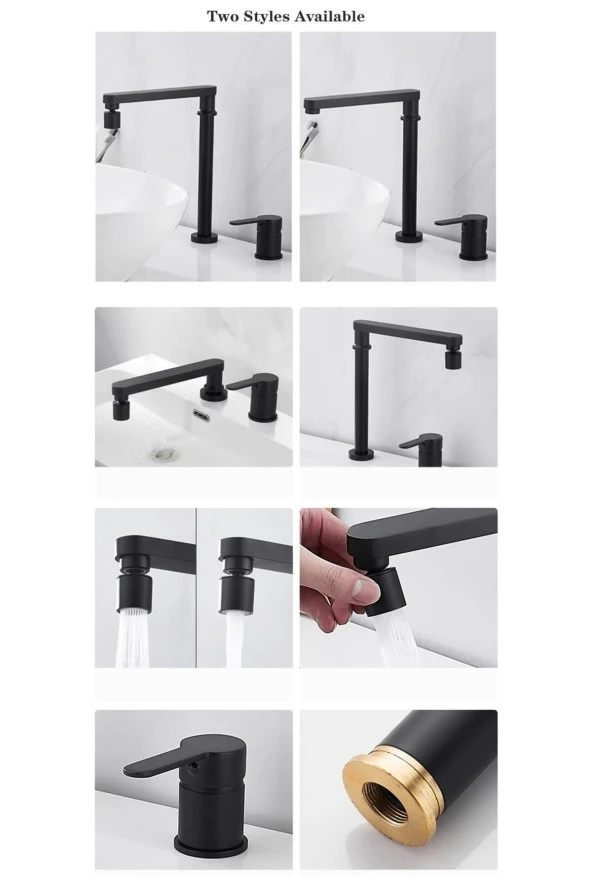 Two Styles Available