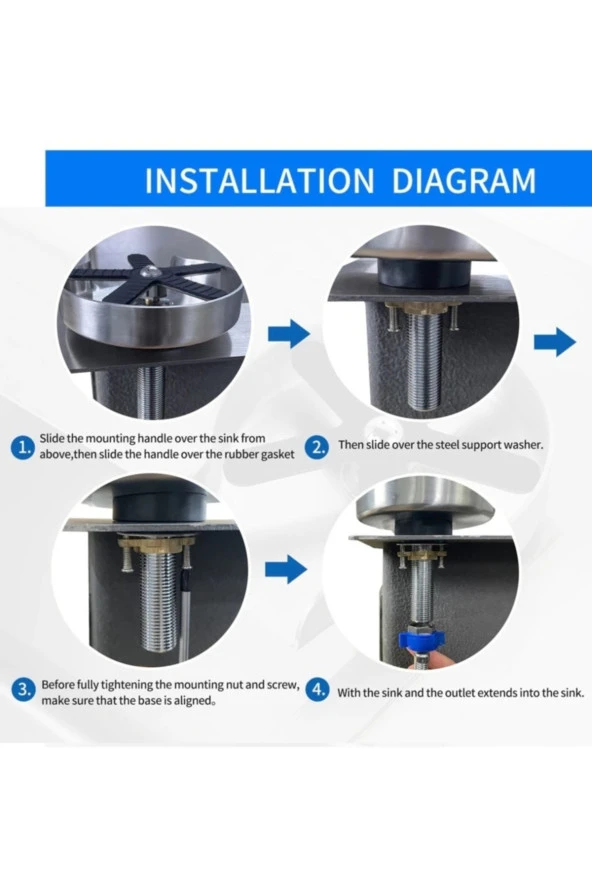 INSTALLATION DIAGRAM

1. Slide the mounting handle over the sink from above,then slide the handle over the rubber gasket

2. Then slide over the steel support washer.

3. Before fully tightening the mounting nut and screw, make sure that the base is aligned。

4. With the sink and the outlet extends into the sink.