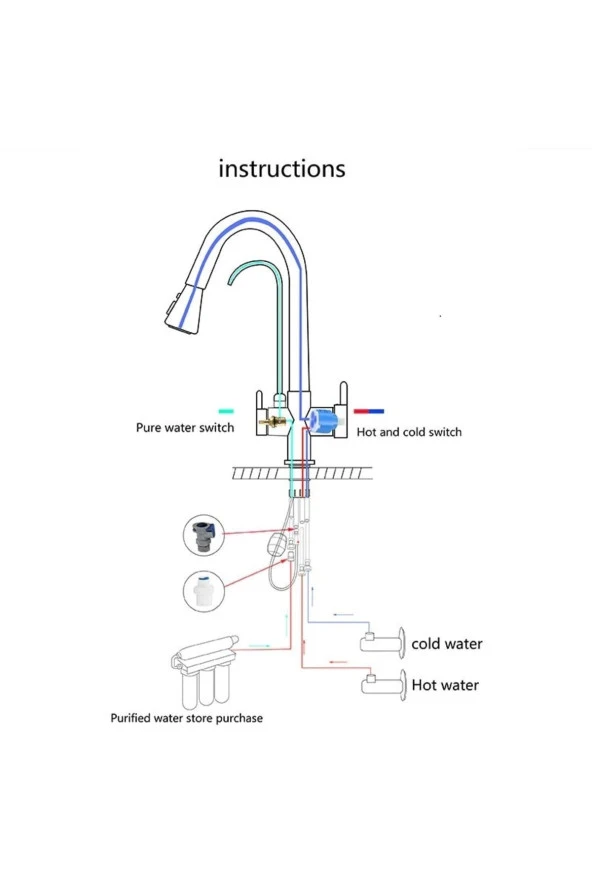 instructions

Pure water switch

Hot and cold switch

cold water

Hot water

Purified water store purchase