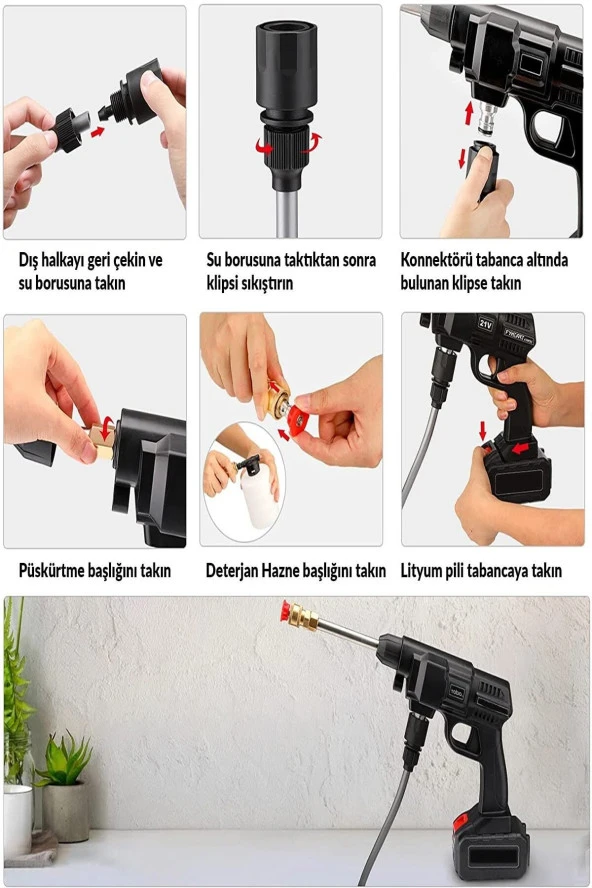 Dış halkayı geri çekin ve su borusuna takın

Su borusuna taktıktan sonra klipsi sıkıştırın

Konnektörü tabanca altında bulunan klipse takın

21V

Püskürtme başlığını takın

Deterjan Hazne başlığını takın

Lityum pili tabancaya takın