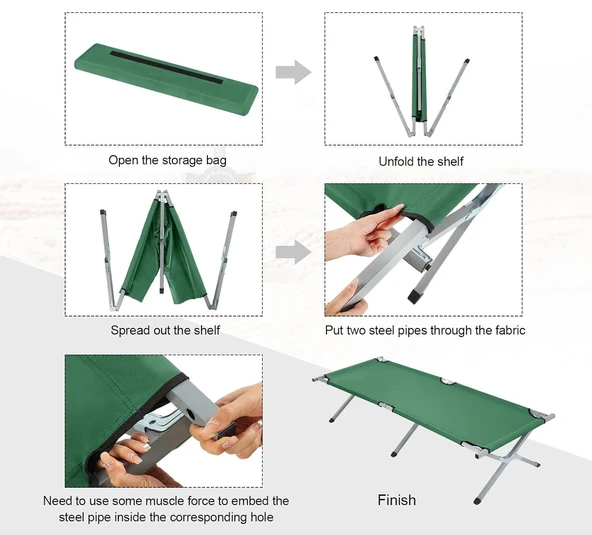 Open the storage bag

Unfold the shelf

Spread out the shelf

Put two steel pipes through the fabric

Need to use some muscle force to embed the steel pipe inside the corresponding hole

Finish