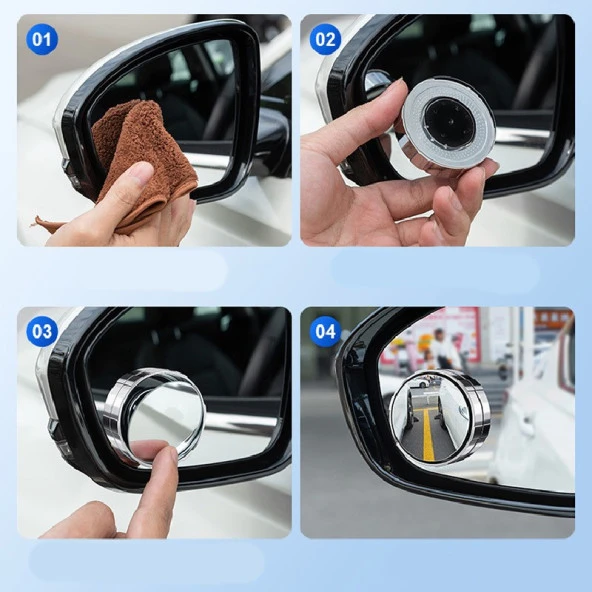 01

02

03

04