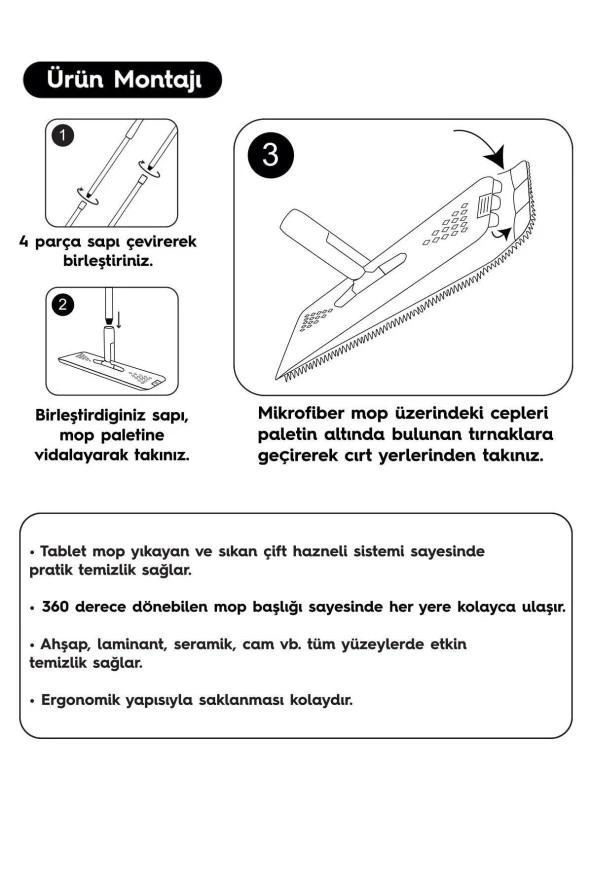 Ürün Montajı

1

4 parça sapı çevirerek birleştiriniz.

2

Birleştirdiginiz sapı, mop paletine vidalayarak takınız.

3

Mikrofiber mop üzerindeki cepleri paletin altında bulunan tırnaklara geçirerek cırt yerlerinden takınız.

• Tablet mop yıkayan ve sıkan çift hazneli sistemi sayesinde pratik temizlik sağlar.

• 360 derece dönebilen mop başlığı sayesinde her yere kolayca ulaşır.

• Ahşap, laminant, seramik, cam vb. tüm yüzeylerde etkin temizlik sağlar.

• Ergonomik yapısıyla saklanması kolaydır.