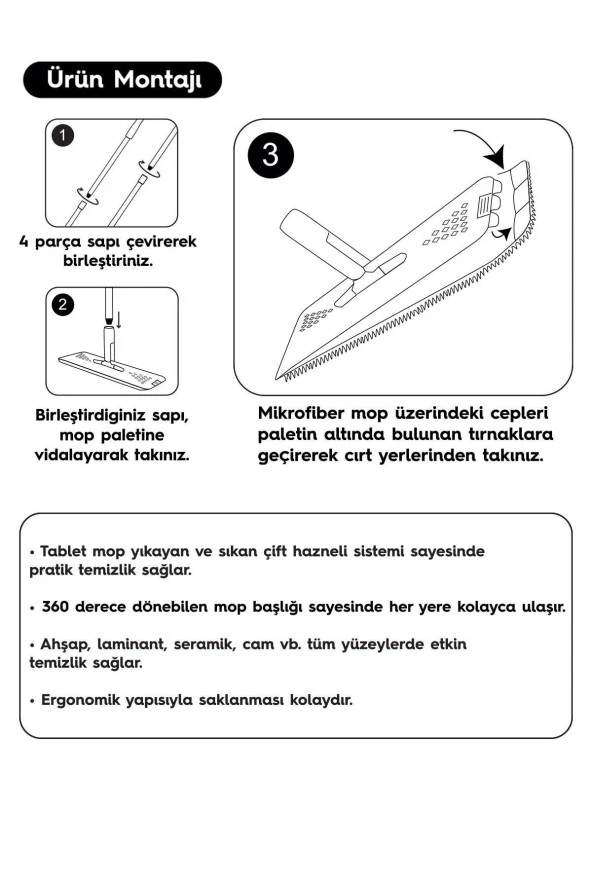 Ürün Montajı

1

4 parça sapı çevirerek birleştiriniz.

2

Birleştirdiginiz sapı, mop paletine vidalayarak takınız.

3

Mikrofiber mop üzerindeki cepleri paletin altında bulunan tırnaklara geçirerek cırt yerlerinden takınız.

• Tablet mop yıkayan ve sıkan çift hazneli sistemi sayesinde pratik temizlik sağlar.

• 360 derece dönebilen mop başlığı sayesinde her yere kolayca ulaşır.

• Ahşap, laminant, seramik, cam vb. tüm yüzeylerde etkin temizlik sağlar.

• Ergonomik yapısıyla saklanması kolaydır.