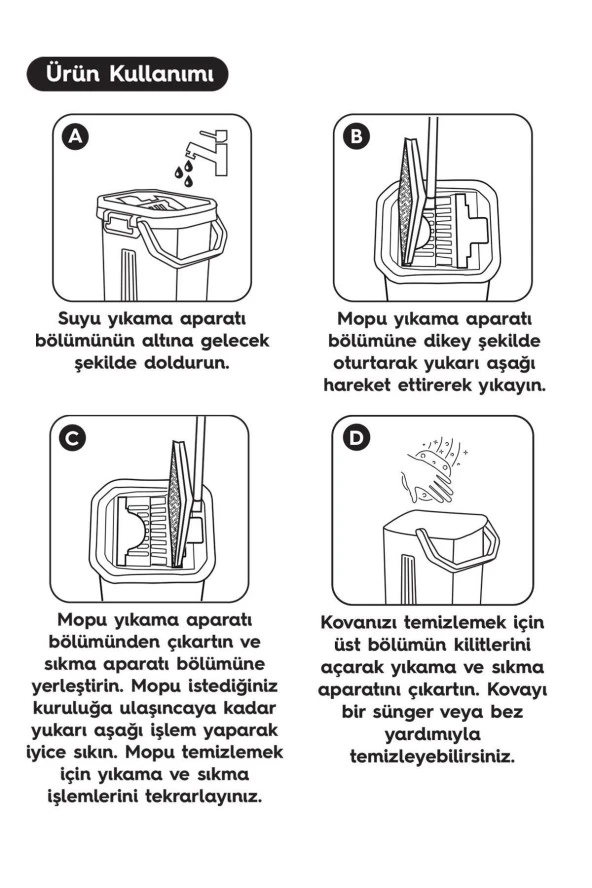 Ürün Kullanımı

A

Suyu yıkama aparatı bölümünün altına gelecek şekilde doldurun.

B

Mopu yıkama aparatı bölümüne dikey şekilde oturtarak yukarı aşağı hareket ettirerek yıkayın.

C

Mopu yıkama aparatı bölümünden çıkartın ve sıkma aparatı bölümüne yerleştirin. Mopu istediğiniz kuruluğa ulaşıncaya kadar yukarı aşağı işlem yaparak iyice sıkın. Mopu temizlemek için yıkama ve sıkma işlemlerini tekrarlayınız.

D

Kovanızı temizlemek için üst bölümün kilitlerini açarak yıkama ve sıkma aparatını çıkartın. Kovayı bir sünger veya bez yardımıyla temizleyebilirsiniz.