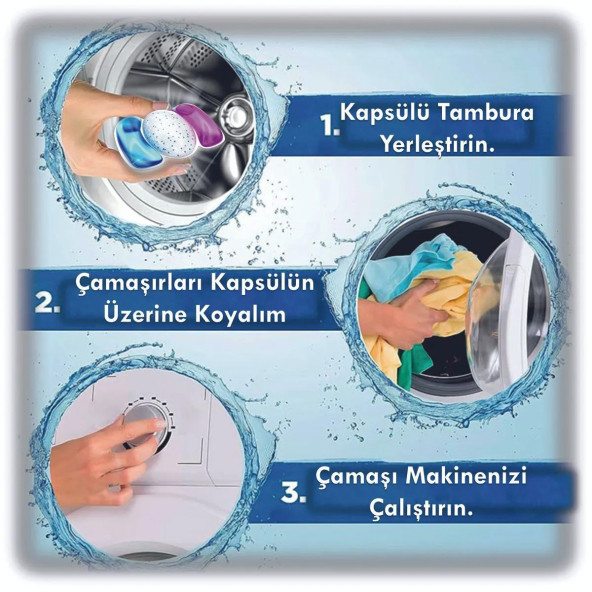 1. Kapsülü Tambura Yerleştirin.

2. Çamaşırları Kapsülün Üzerine Koyalım

3. Çamaşı Makinenizi Çalıştırın.