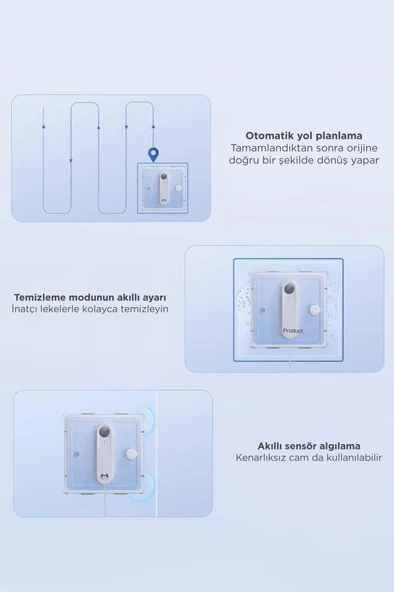 Otomatik yol planlama
Tamamlandıktan sonra orijine doğru bir şekilde dönüş yapar

Temizleme modunun akıllı ayarı
İnatçı lekelerle kolayca temizleyin

Product

Akıllı sensör algılama
Kenarlıksız cam da kullanılabilir