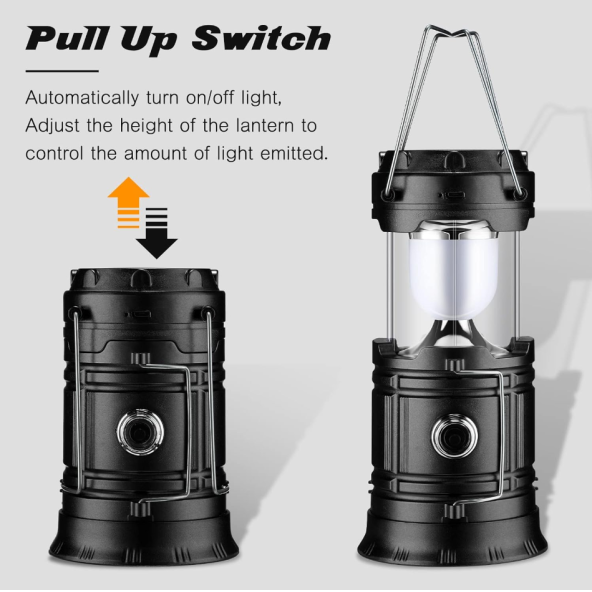 Pull Up Switch

Automatically turn on/off light, Adjust the height of the lantern to control the amount of light emitted.