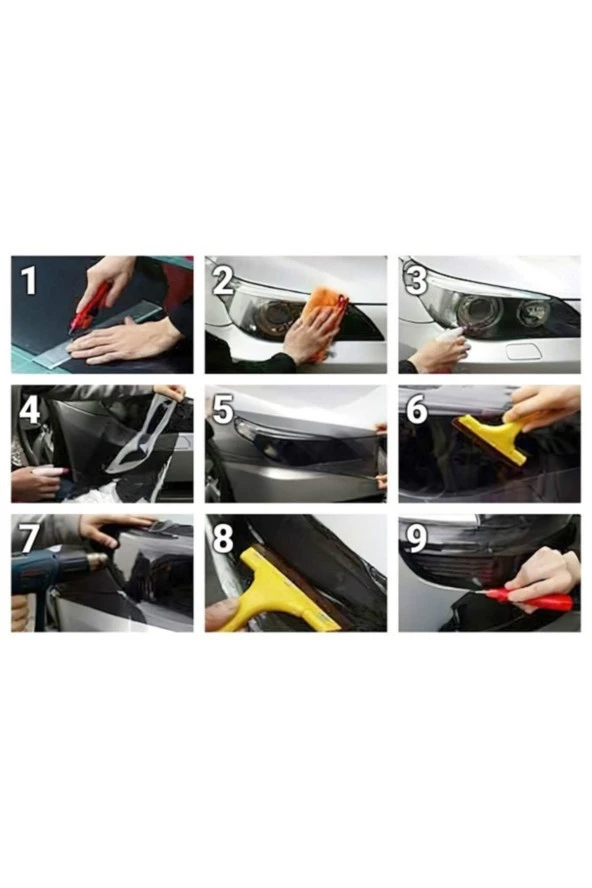 1
2
3
4
5
6
7
8
9