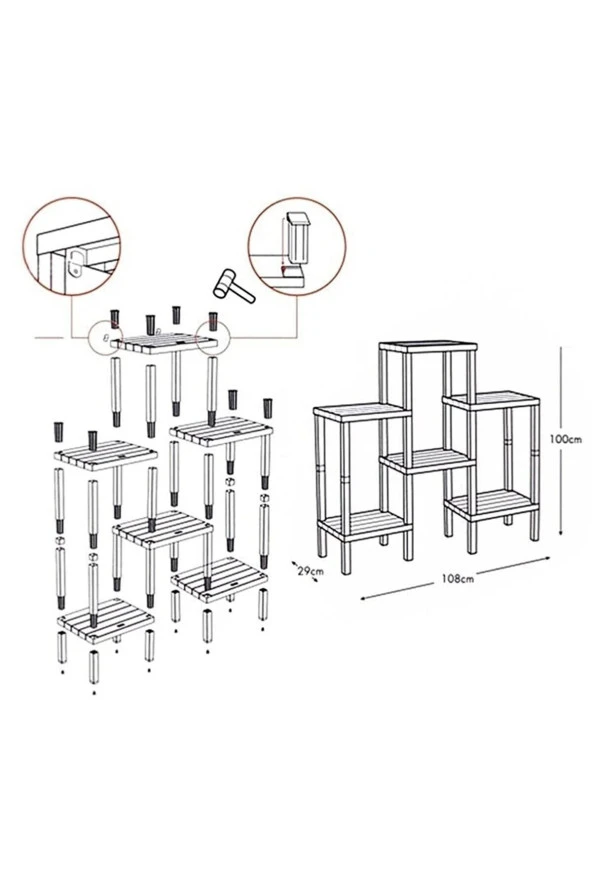 100cm

29cm

108cm