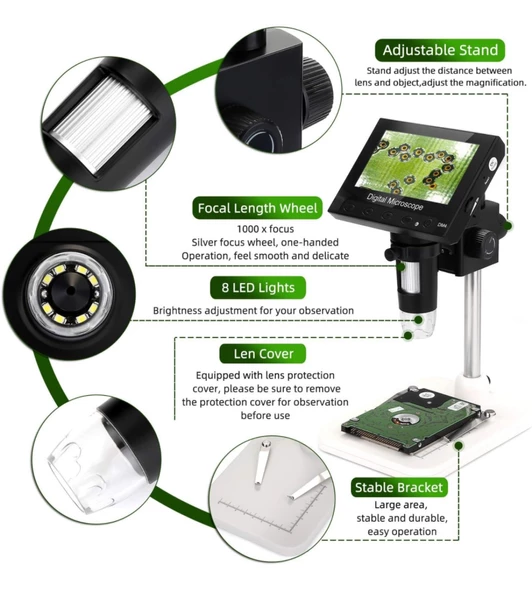 Adjustable Stand

Stand adjust the distance between lens and object,adjust the magnification.

Digital Microscope

DM4

Focal Length Wheel

1000 x focus
Silver focus wheel, one-handed
Operation, feel smooth and delicate

8 LED Lights

Brightness adjustment for your observation

Len Cover

Equipped with lens protection cover, please be sure to remove the protection cover for observation before use

Stable Bracket

Large area,
stable and durable,
easy operation