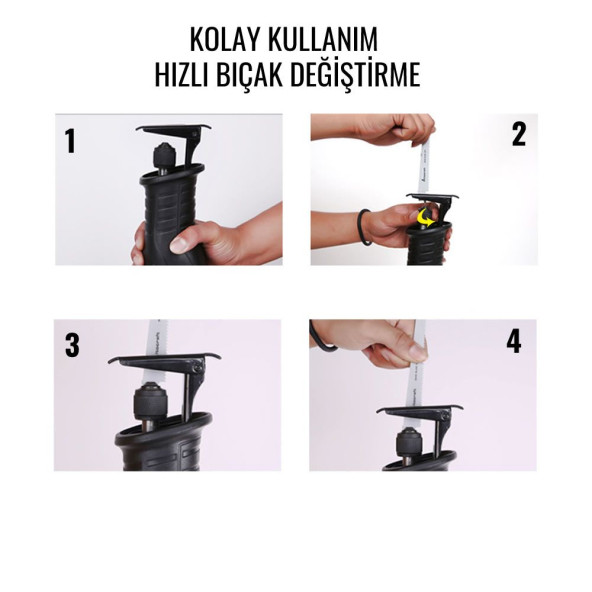 KOLAY KULLANIM
HIZLI BIÇAK DEĞİŞTİRME

1

2

3

4