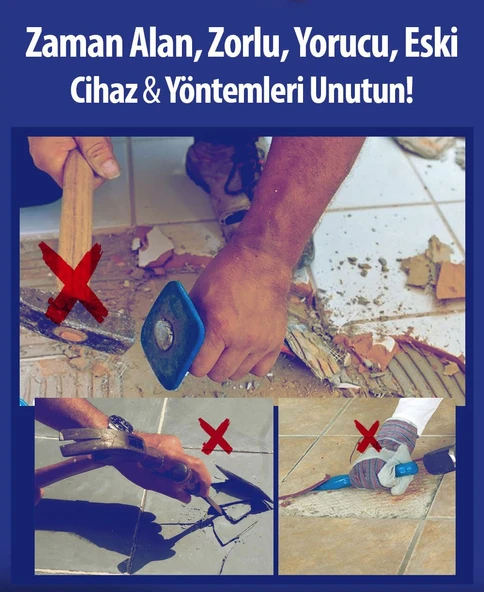 Zaman Alan, Zorlu, Yorucu, Eski
Cihaz & Yöntemleri Unutun!