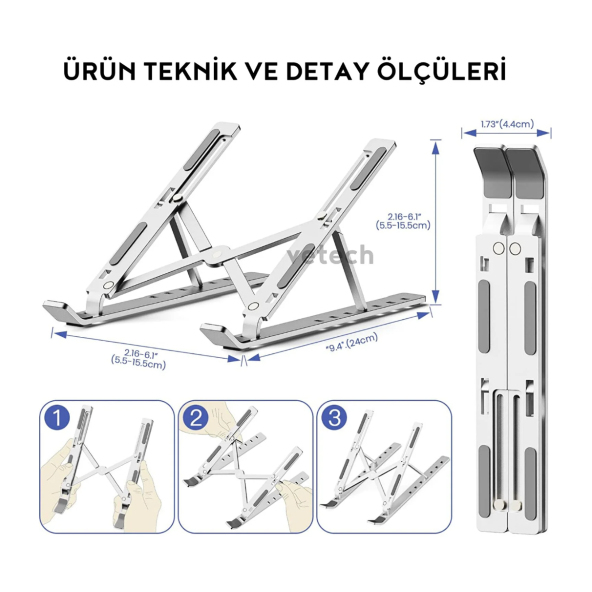 ÜRÜN TEKNİK VE DETAY ÖLÇÜLERİ

1.73"(4.4cm)

2.16-6.1"
(5.5-15.5cm)

vetech

2.16-6.1"
(5.5-15.5cm)

"9.4".(24cm)

1

2

3