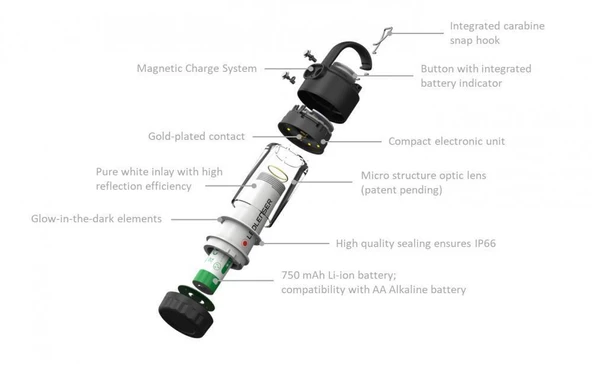 Integrated carabine snap hook

Magnetic Charge System

Button with integrated battery indicator

Gold-plated contact

Compact electronic unit

Pure white inlay with high reflection efficiency

Micro structure optic lens (patent pending)

Glow-in-the-dark elements

LEDLENSER

High quality sealing ensures IP66

750 mAh Li-ion battery; compatibility with AA Alkaline battery