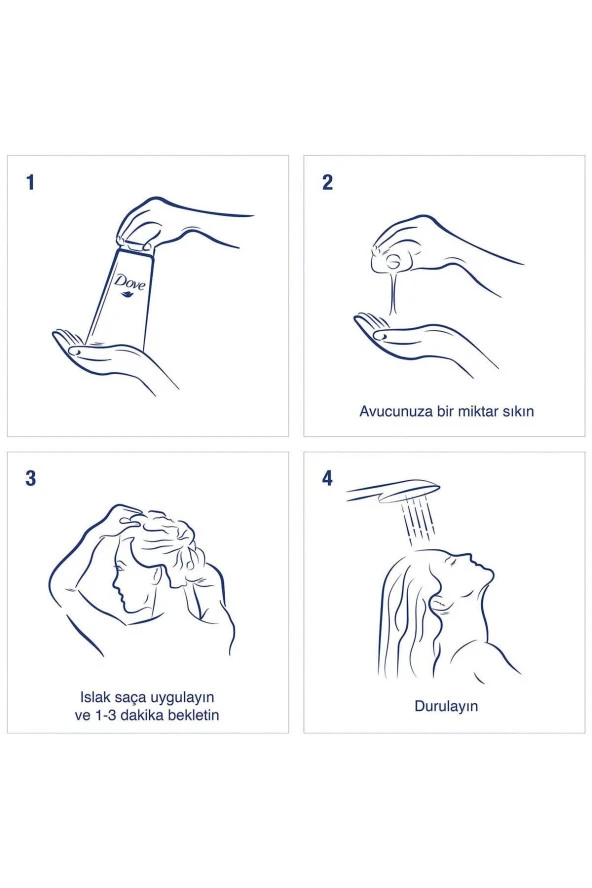 1

Dove

2

Avucunuza bir miktar sıkın

3

Islak saça uygulayın ve 1-3 dakika bekletin

4

Durulayın