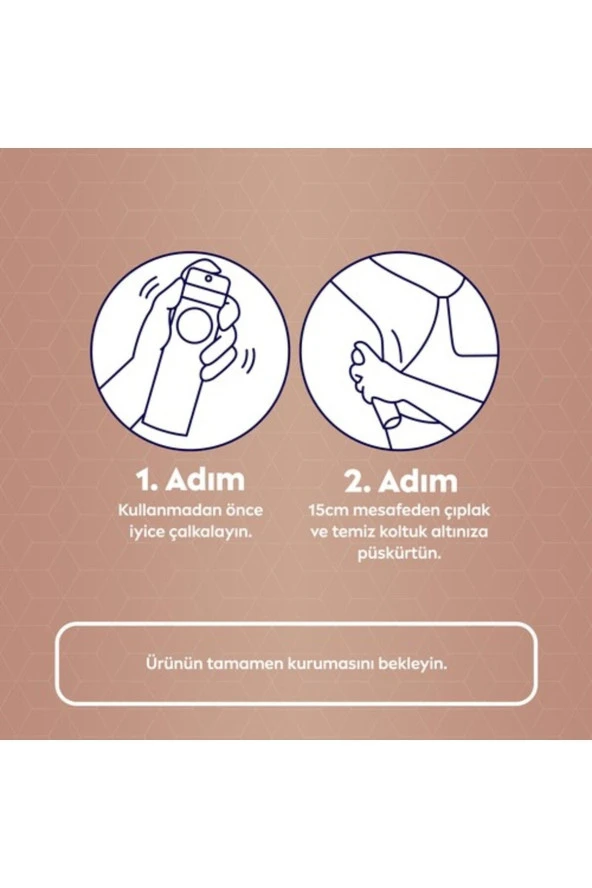 1. Adım
Kullanmadan önce iyice çalkalayın.

2. Adım
15cm mesafeden çıplak ve temiz koltuk altınıza püskürtün.

Ürünün tamamen kurumasını bekleyin.