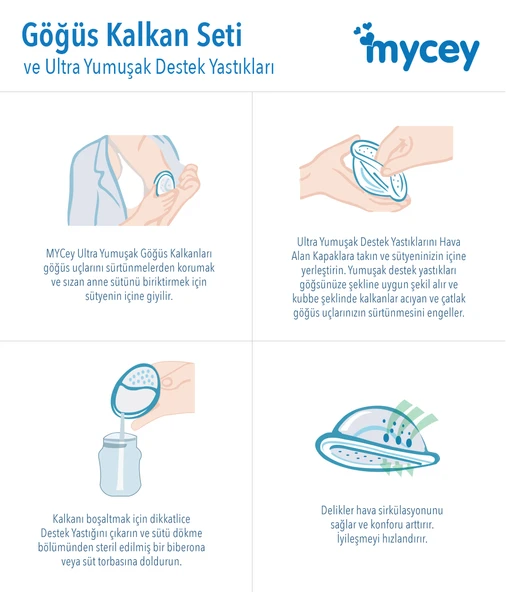 Göğüs Kalkan Seti
ve Ultra Yumuşak Destek Yastıkları

mycey

MYCey Ultra Yumuşak Göğüs Kalkanları göğüs uçlarını sürtünmelerden korumak ve sızan anne sütünü biriktirmek için sütyenin içine giyilir.

Ultra Yumuşak Destek Yastıklarını Hava Alan Kapaklara takın ve sütyeninizin içine yerleştirin. Yumuşak destek yastıkları göğsünüze şekline uygun şekil alır ve kubbe şeklinde kalkanlar acıyan ve çatlak göğüs uçlarınızın sürtünmesini engeller.

Kalkanı boşaltmak için dikkatlice Destek Yastığını çıkarın ve sütü dökme bölümünden steril edilmiş bir biberona veya süt torbasına doldurun.

Delikler hava sirkülasyonunu sağlar ve konforu arttırır. İyileşmeyi hızlandırır.