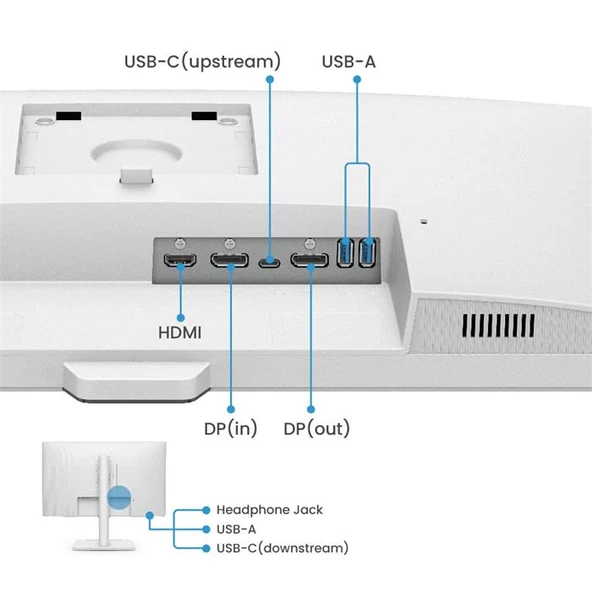 USB-C(upstream)
USB-A
HDMI
DP(in)
DP(out)
Headphone Jack
USB-A
USB-C(downstream)