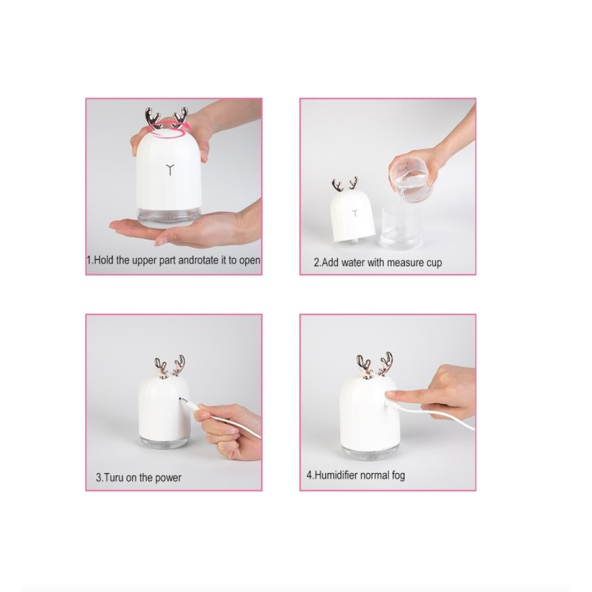 1.Hold the upper part androtate it to open

2.Add water with measure cup

3.Turu on the power

4.Humidifier normal fog