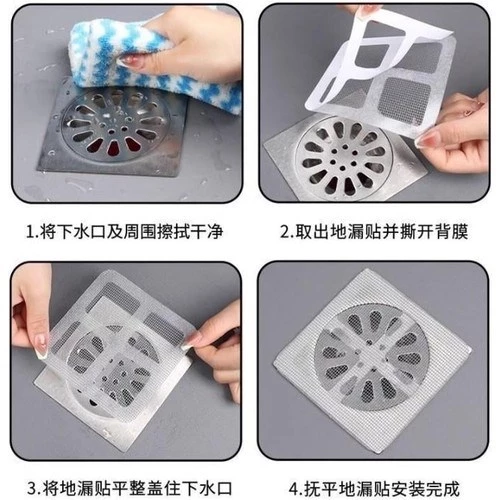 1.将下水口及周围擦拭干净

2.取出地漏贴并撕开背膜

3.将地漏贴平整盖住下水口

4.抚平地漏贴安装完成