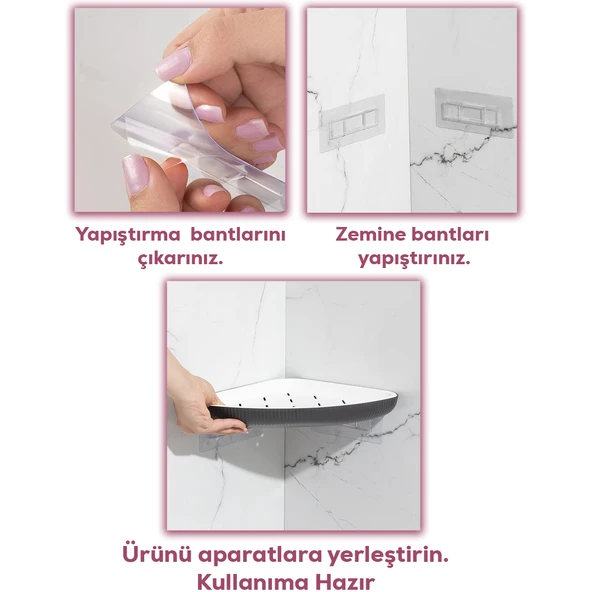 Yapıştırma  bantlarını çıkarınız.

Zemine bantları yapıştırınız.

Ürünü aparatlara yerleştirin. Kullanıma Hazır