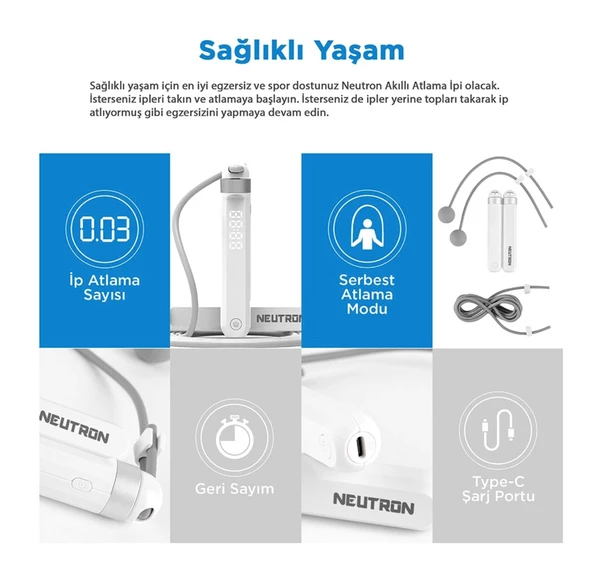 Sağlıklı Yaşam

Sağlıklı yaşam için en iyi egzersiz ve spor dostunuz Neutron Akıllı Atlama İpi olacak. İsterseniz ipleri takın ve atlamaya başlayın. İsterseniz de ipler yerine topları takarak ip atlıyormuş gibi egzersizini yapmaya devam edin.

0.03

İp Atlama Sayısı

88:88

NEUTRON

Serbest Atlama Modu

NEUTRON

NEUTRON

Geri Sayım

NEUTRON

Type-C Şarj Portu