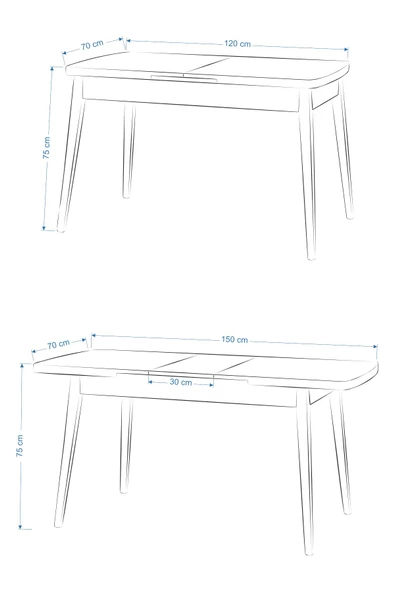 70 cm
120 cm
75 cm

70 cm
150 cm
30 cm
75 cm