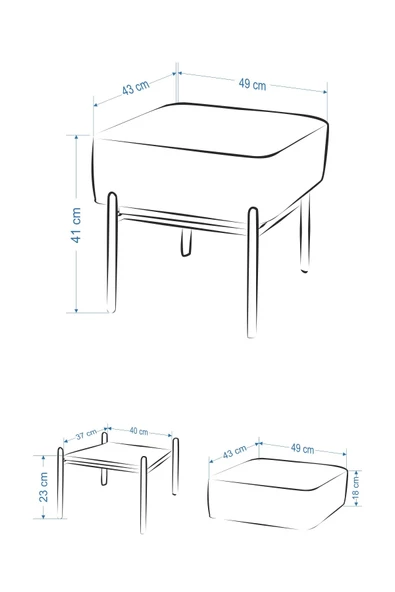 43 cm
49 cm
41 cm
37 cm
40 cm
23 cm
43 cm
49 cm
18 cm