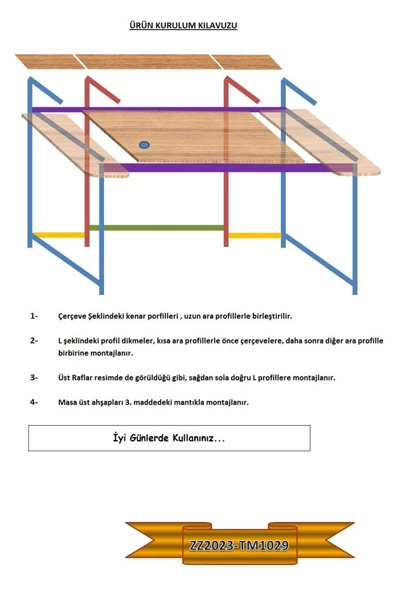 ÜRÜN KURULUM KILAVUZU

1- Çerçeve Şeklindeki kenar porfilleri , uzun ara profillerle birleştirilir.

2- L şeklindeki profil dikmeler, kısa ara profillerle önce çerçevelere, daha sonra diğer ara profille birbirine montajlanır.

3- Üst Raflar resimde de görüldüğü gibi, sağdan sola doğru L profillere montajlanır.

4- Masa üst ahşapları 3. maddedeki mantıkla montajlanır.

İyi Günlerde Kullanınız...

ZZ2023-TM1029