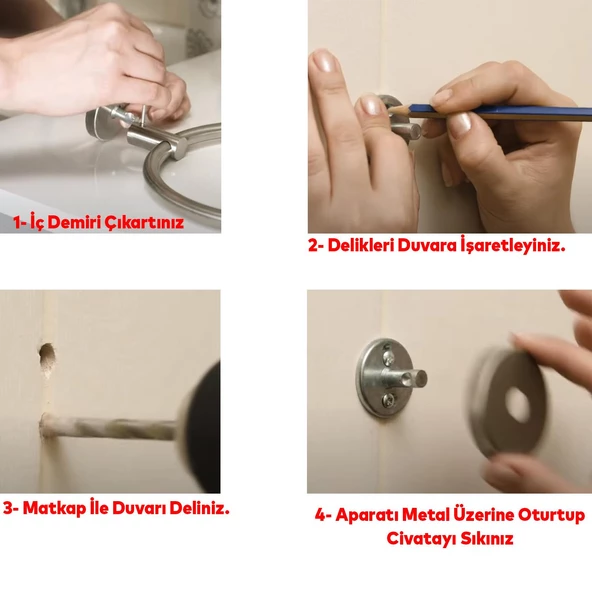 1- İç Demiri Çıkartınız

2- Delikleri Duvara İşaretleyiniz.

3- Matkap İle Duvarı Deliniz.

4- Aparatı Metal Üzerine Oturtup Civatayı Sıkınız