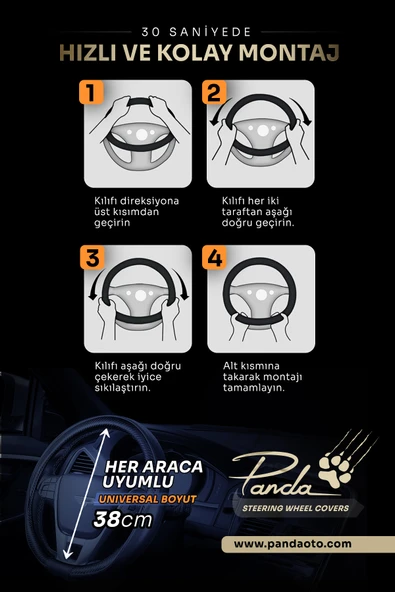 30 SANİYEDE
HIZLI VE KOLAY MONTAJ

1
Kılıfı direksiyona üst kısımdan geçirin

2
Kılıfı her iki taraftan aşağı doğru geçirin.

3
Kılıfı aşağı doğru çekerek iyice sıkılaştırın.

4
Alt kısmına takarak montajı tamamlayın.

HER ARACA UYUMLU
UNIVERSAL BOYUT
38cm

Panda
STEERING WHEEL COVERS

www.pandaoto.com