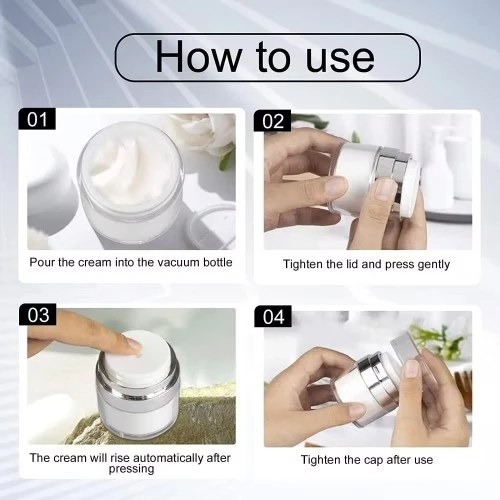 How to use

01

Pour the cream into the vacuum bottle

02

Tighten the lid and press gently

03

The cream will rise automatically after pressing

04

Tighten the cap after use