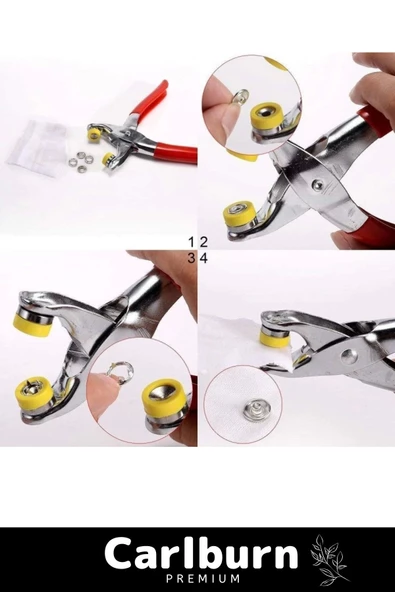 1 2
3 4

Carlburn
PREMIUM