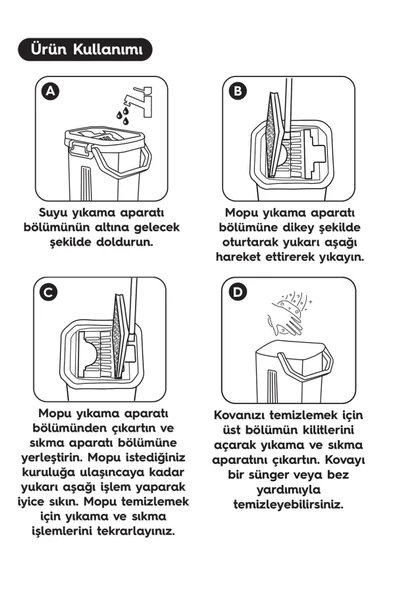 Ürün Kullanımı

A

Suyu yıkama aparatı bölümünün altına gelecek şekilde doldurun.

B

Mopu yıkama aparatı bölümüne dikey şekilde oturtarak yukarı aşağı hareket ettirerek yıkayın.

C

Mopu yıkama aparatı bölümünden çıkartın ve sıkma aparatı bölümüne yerleştirin. Mopu istediğiniz kuruluğa ulaşıncaya kadar yukarı aşağı işlem yaparak iyice sıkın. Mopu temizlemek için yıkama ve sıkma işlemlerini tekrarlayınız.

D

Kovanızı temizlemek için üst bölümün kilitlerini açarak yıkama ve sıkma aparatını çıkartın. Kovayı bir sünger veya bez yardımıyla temizleyebilirsiniz.