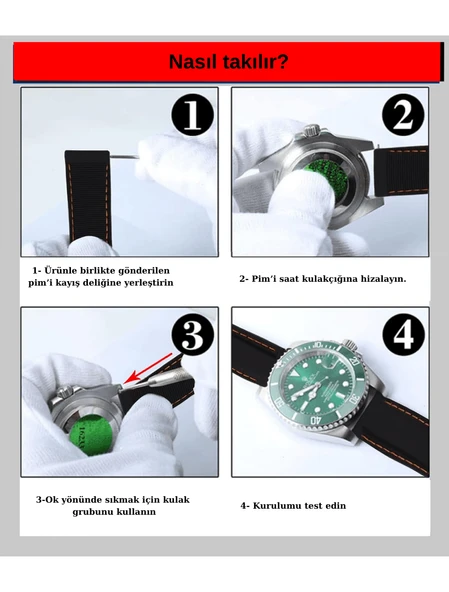 Nasıl takılır?

1

2

1- Ürünle birlikte gönderilen pim'i kayış deliğine yerleştirin

2- Pim'i saat kulakçığına hizalayın.

3

4

3-Ok yönünde sıkmak için kulak grubunu kullanın

4- Kurulumu test edin