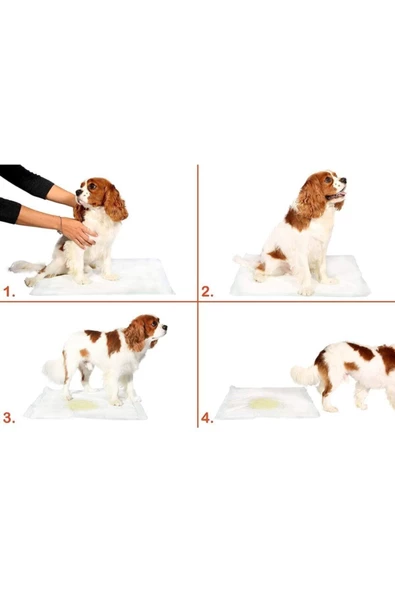 1.

2.

3.

4.