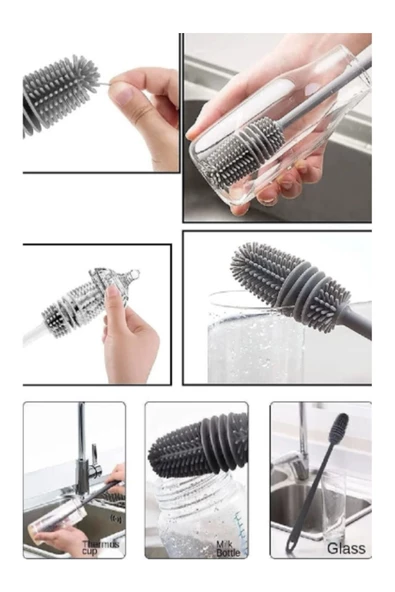 Thermus cup

Milk Bottle

Glass