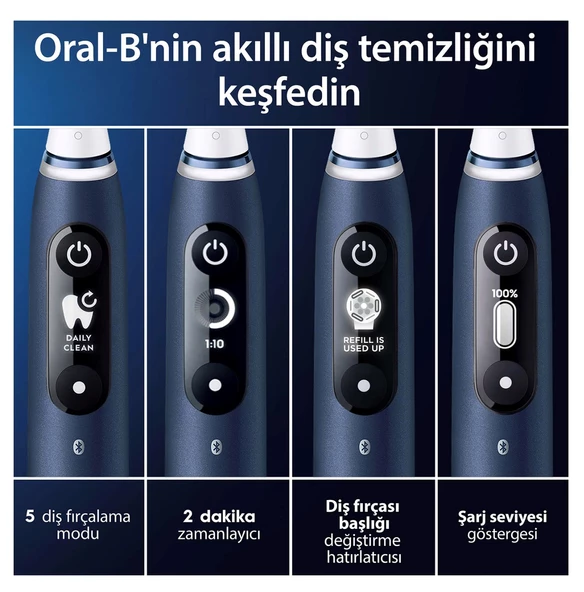 Oral-B'nin akıllı diş temizliğini keşfedin

DAILY CLEAN

1:10

REFILL IS USED UP

100%

5 diş fırçalama modu

2 dakika zamanlayıcı

Diş fırçası başlığı değiştirme hatırlatıcısı

Şarj seviyesi göstergesi