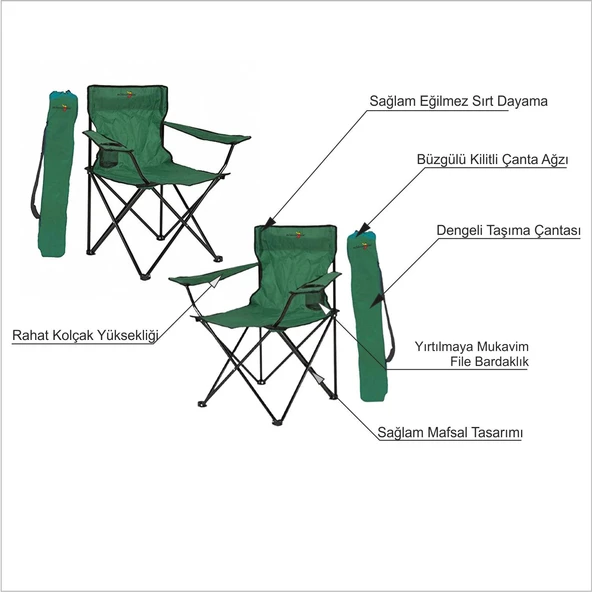 Sağlam Eğilmez Sırt Dayama

Büzgülü Kilitli Çanta Ağzı

Dengeli Taşıma Çantası

Rahat Kolçak Yüksekliği

Yırtılmaya Mukavim
File Bardaklık

Sağlam Mafsal Tasarımı