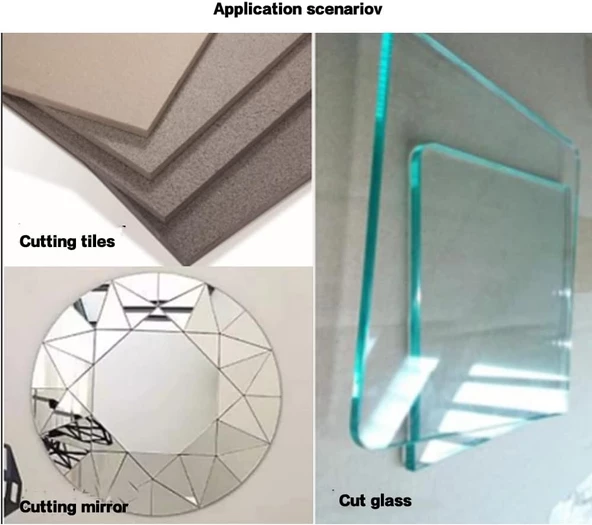 Application scenariov

Cutting tiles

Cutting mirror

Cut glass