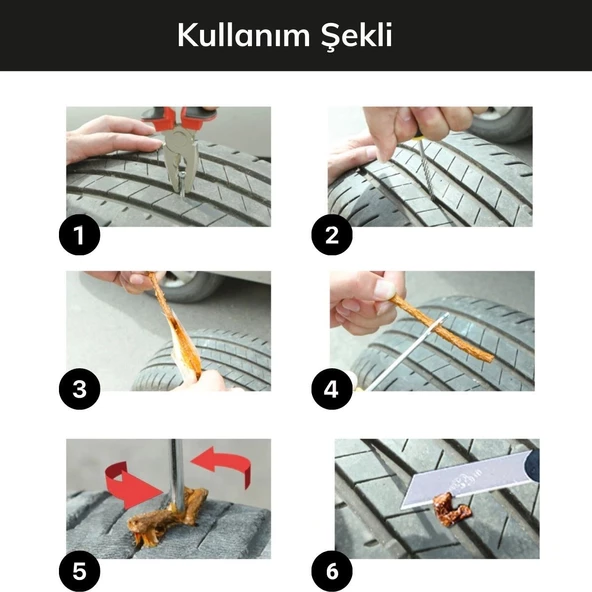 Kullanım Şekli

1

2

3

4

5

6