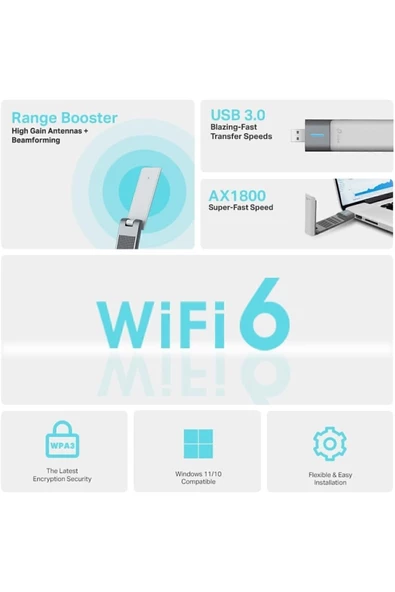 Range Booster
High Gain Antennas + Beamforming

USB 3.0
Blazing-Fast Transfer Speeds

AX1800
Super-Fast Speed

WiFi 6

WPA3
The Latest Encryption Security

Windows 11/10 Compatible

Flexible & Easy Installation