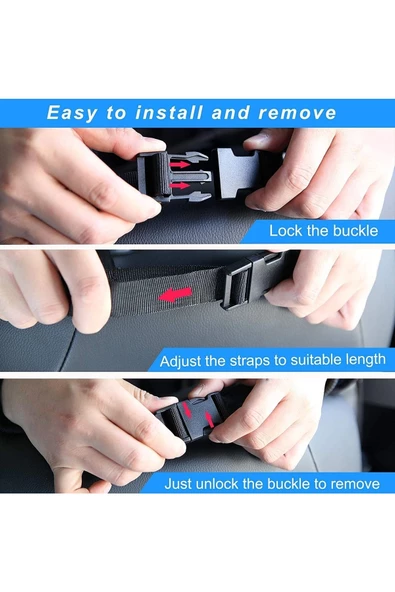 Easy to install and remove

Lock the buckle

Adjust the straps to suitable length

Just unlock the buckle to remove