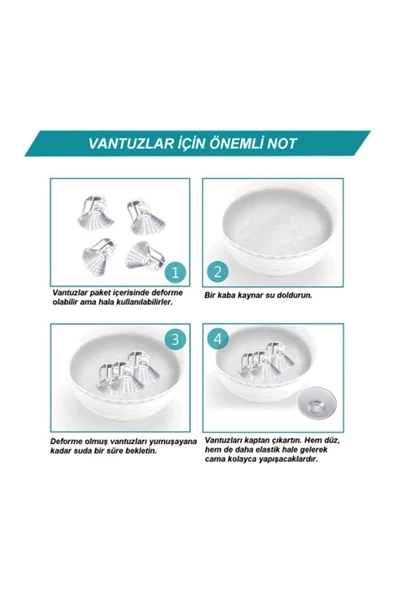 VANTUZLAR İÇİN ÖNEMLİ NOT

1

Vantuzlar paket içerisinde deforme olabilir ama hala kullanılabilirler.

2

Bir kaba kaynar su doldurun.

3

Deforme olmuş vantuzları yumuşayana kadar suda bir süre bekletin.

4

Vantuzları kaptan çıkartın. Hem düz, hem de daha elastik hale gelerek cama kolayca yapışacaklardır.